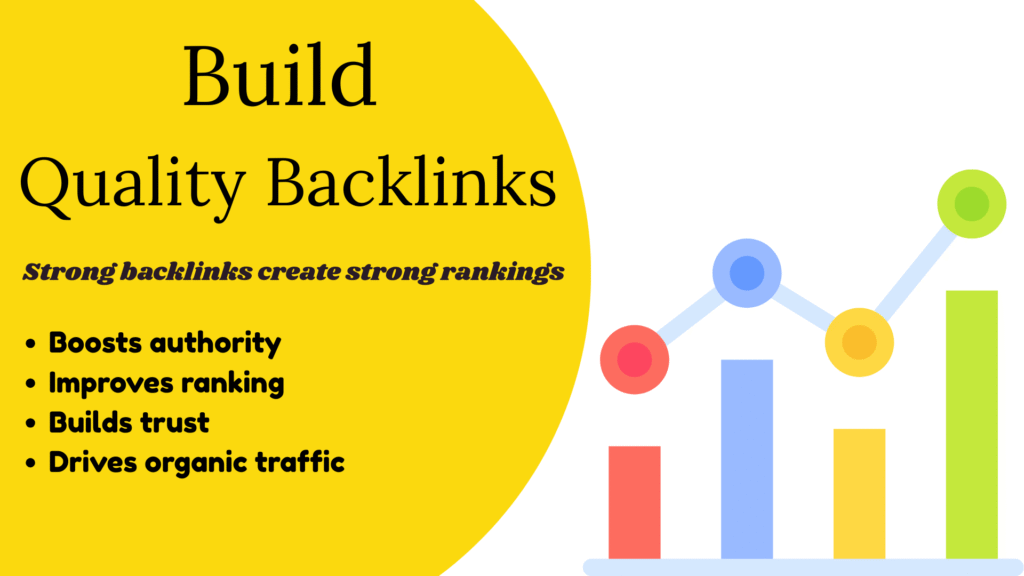 Build
Quality Backlinks

Strong backlinks create strong rankings

• Boosts authority
• Improves ranking
• Builds trust
• Drives organic traffic